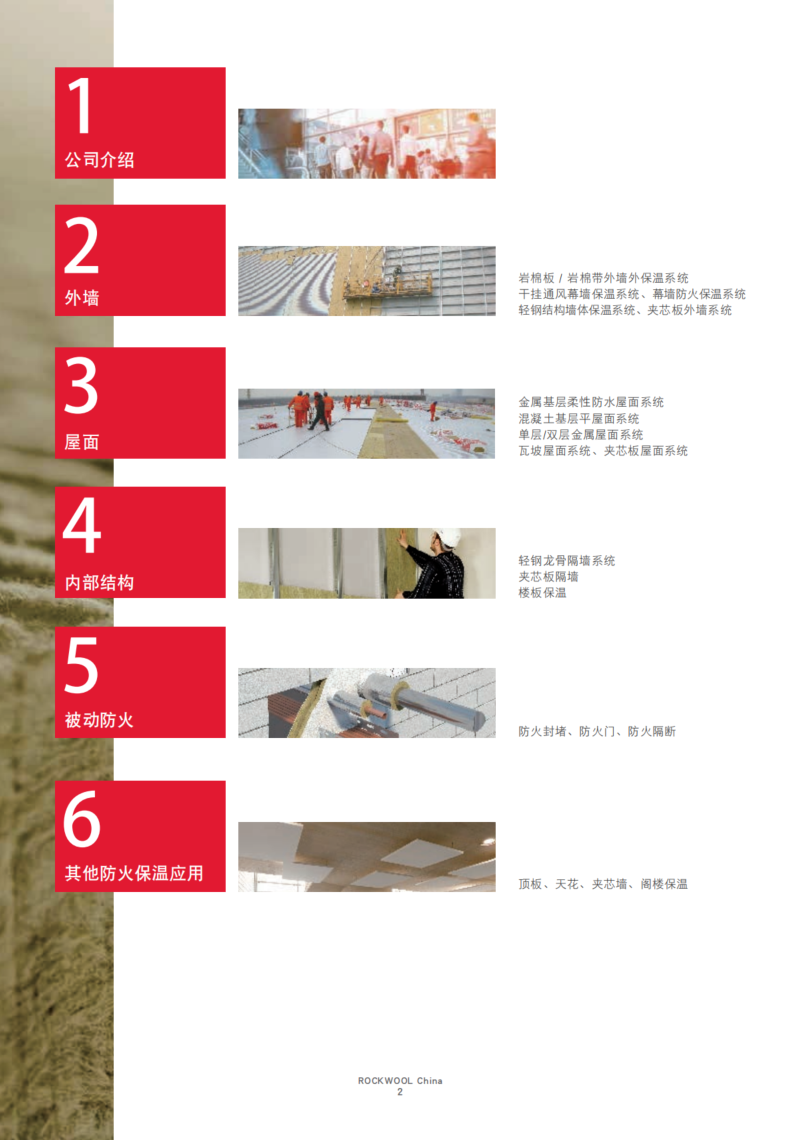 1
公司介绍

2
外墙

岩棉板 / 岩棉带外墙外保温系统
干挂通风幕墙保温系统、幕墙防火保温系统
轻钢结构墙体保温系统、夹芯板外墙系统

3
屋面

金属基层柔性防水屋面系统
混凝土基层平屋面系统
单层/双层金属屋面系统
瓦坡屋面系统、夹芯板屋面系统

4
内部结构

轻钢龙骨隔墙系统
夹芯板隔墙
楼板保温

5
被动防火

防火封堵、防火门、防火隔断

6
其他防火保温应用

顶板、天花、夹芯墙、阁楼保温

ROCKWOOL China
2